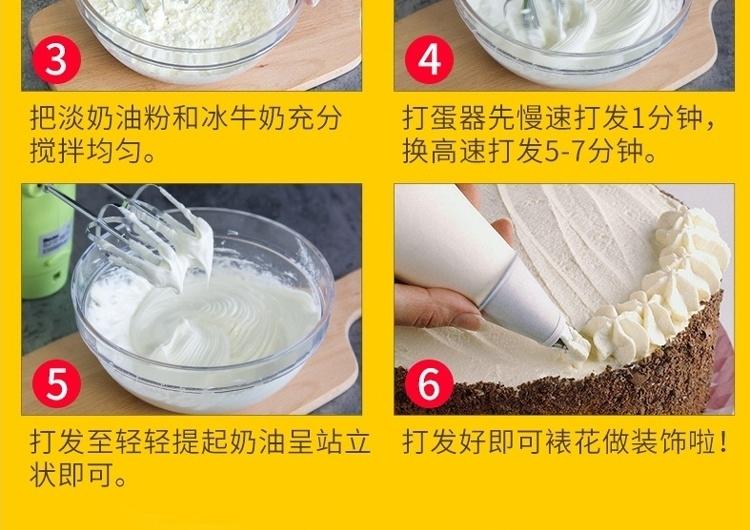 3

把淡奶油粉和冰牛奶充分搅拌均匀。

4

打蛋器先慢速打发1分钟，换高速打发5-7分钟。

5

打发至轻轻提起奶油呈站立状即可。

6

打发好即可裱花做装饰啦！